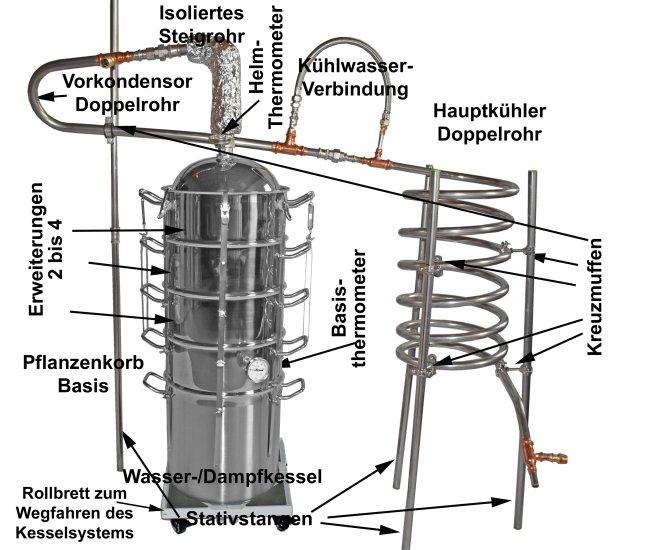 Isoliertes Steigrohr

Helm-Thermometer

Kühlwasser-Verbindung

Vorkondensor Doppelrohr

Hauptkühler Doppelrohr

Erweiterungen 2 bis 4

Basis-thermometer

Kreuzmuffen

Pflanzenkorb Basis

Wasser-/Dampfkessel

Rollbrett zum Wegfahren des Kesselsystems

Stativstangen